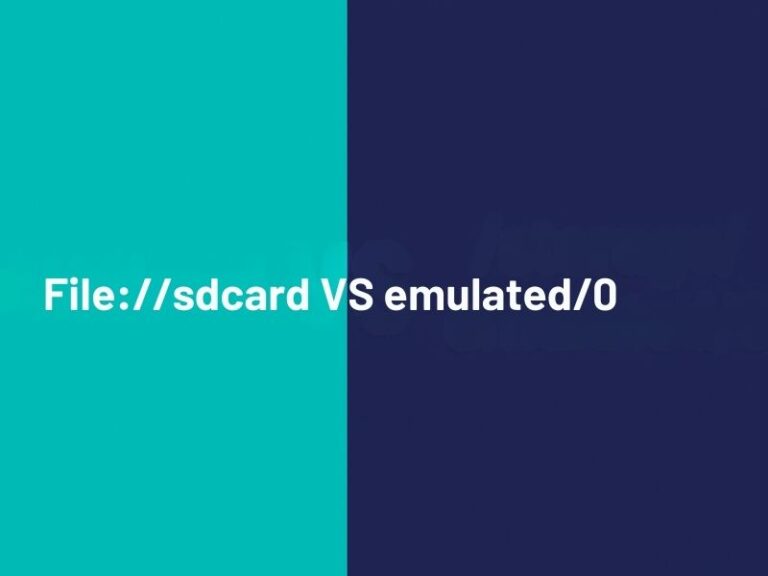 File://sdcard VS emulated/0