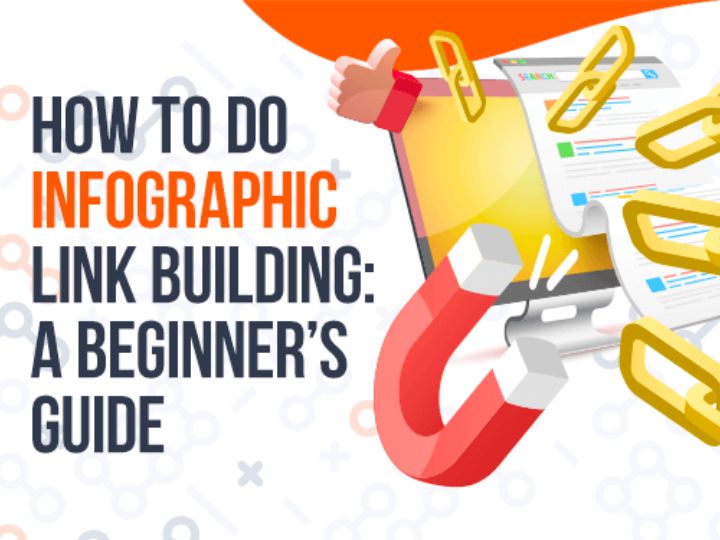 HOW TO DO INFOGRAPHIC LINK BUILDING: A BEGINNER'S GUIDE

SEARCH